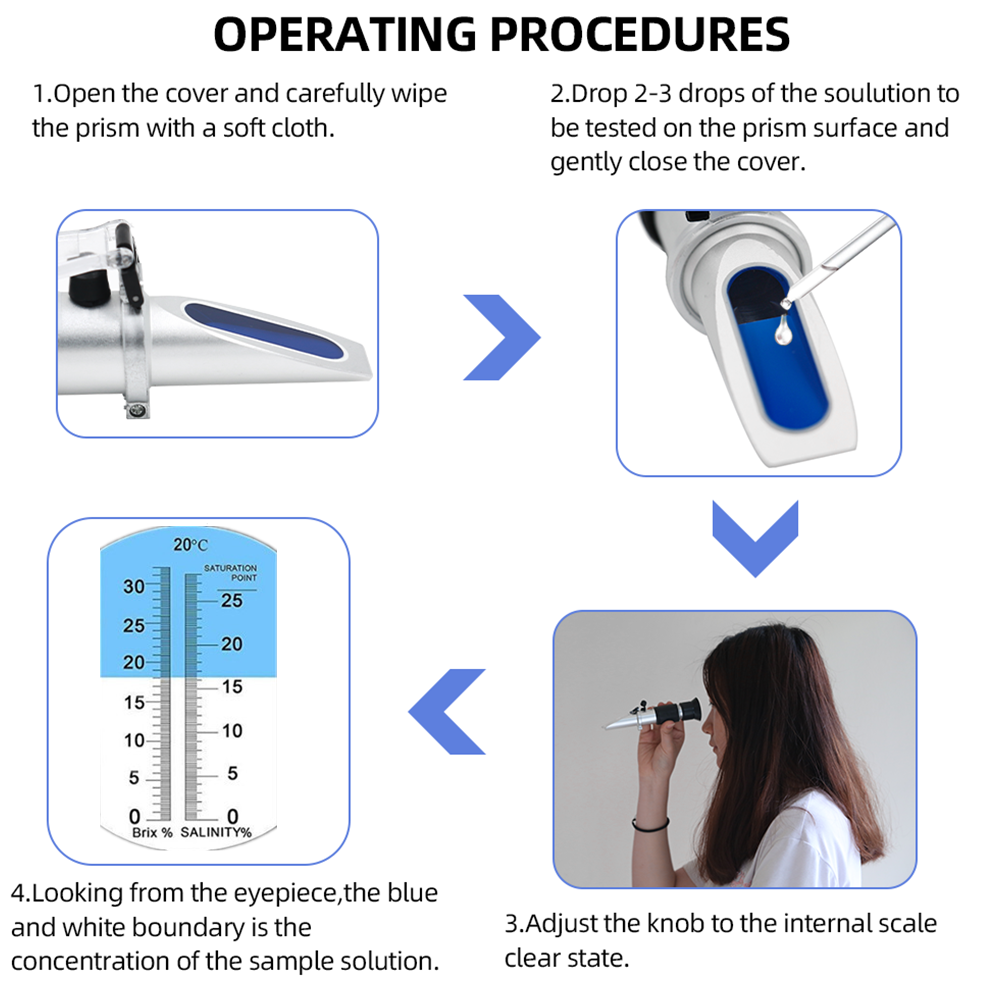 OPERATING PROCEDURES

1.Open the cover and carefully wipe the prism with a soft cloth.

2.Drop 2-3 drops of the soulution to be tested on the prism surface and gently close the cover.

20°C
SATURATION POINT
30
25
20
15
10
5
0
25
20
15
10
5
0
Brix % SALINITY%

4.Looking from the eyepiece,the blue and white boundary is the concentration of the sample solution.

3.Adjust the knob to the internal scale clear state.